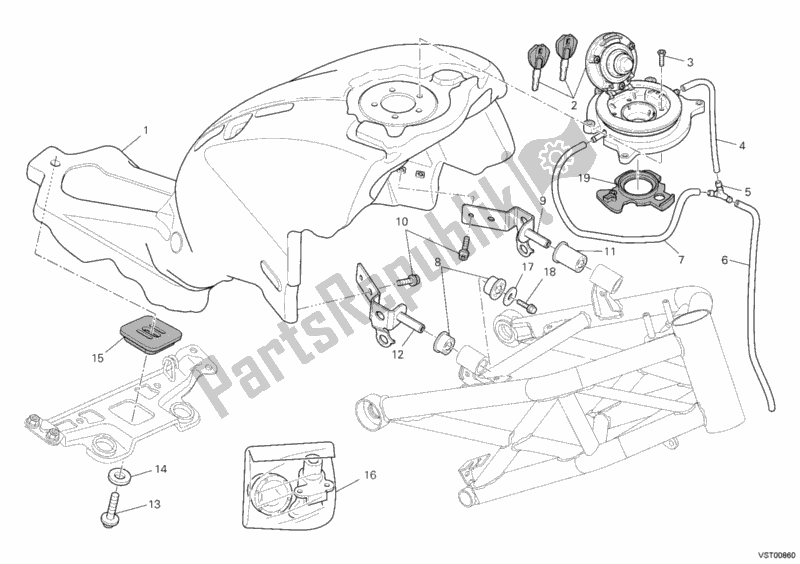 1
2
3
4
5
6
7
8
9
10
11
12
13
14
15
16
17
18
19
PartsRepublik
VST00860